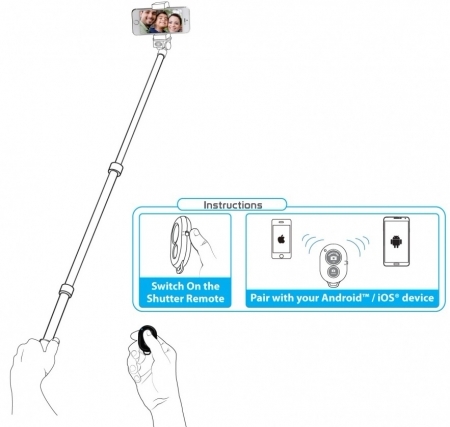 Instructions

Switch On the Shutter Remote

Pair with your Android™ / iOS® device